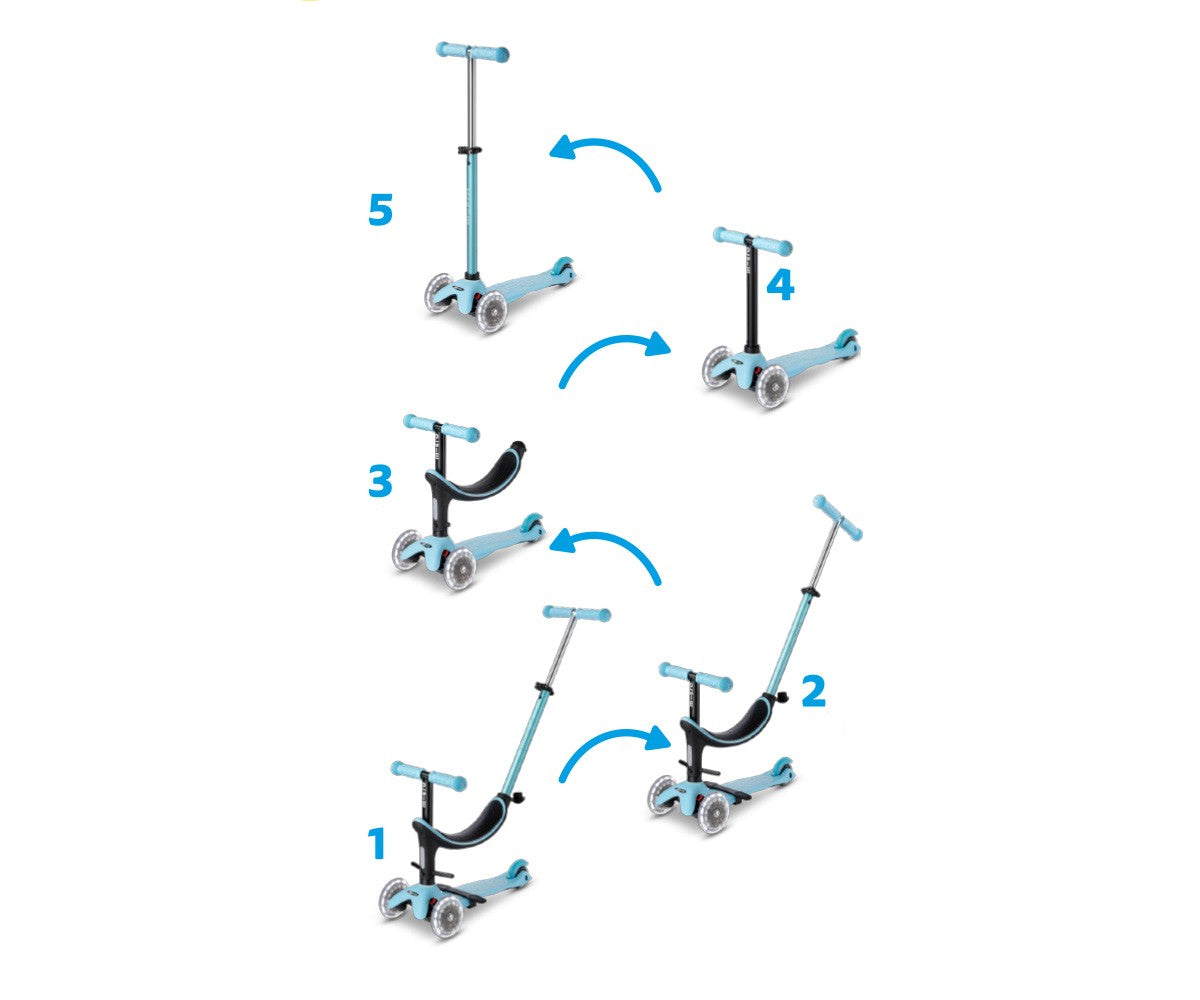 5

4

3

2

1